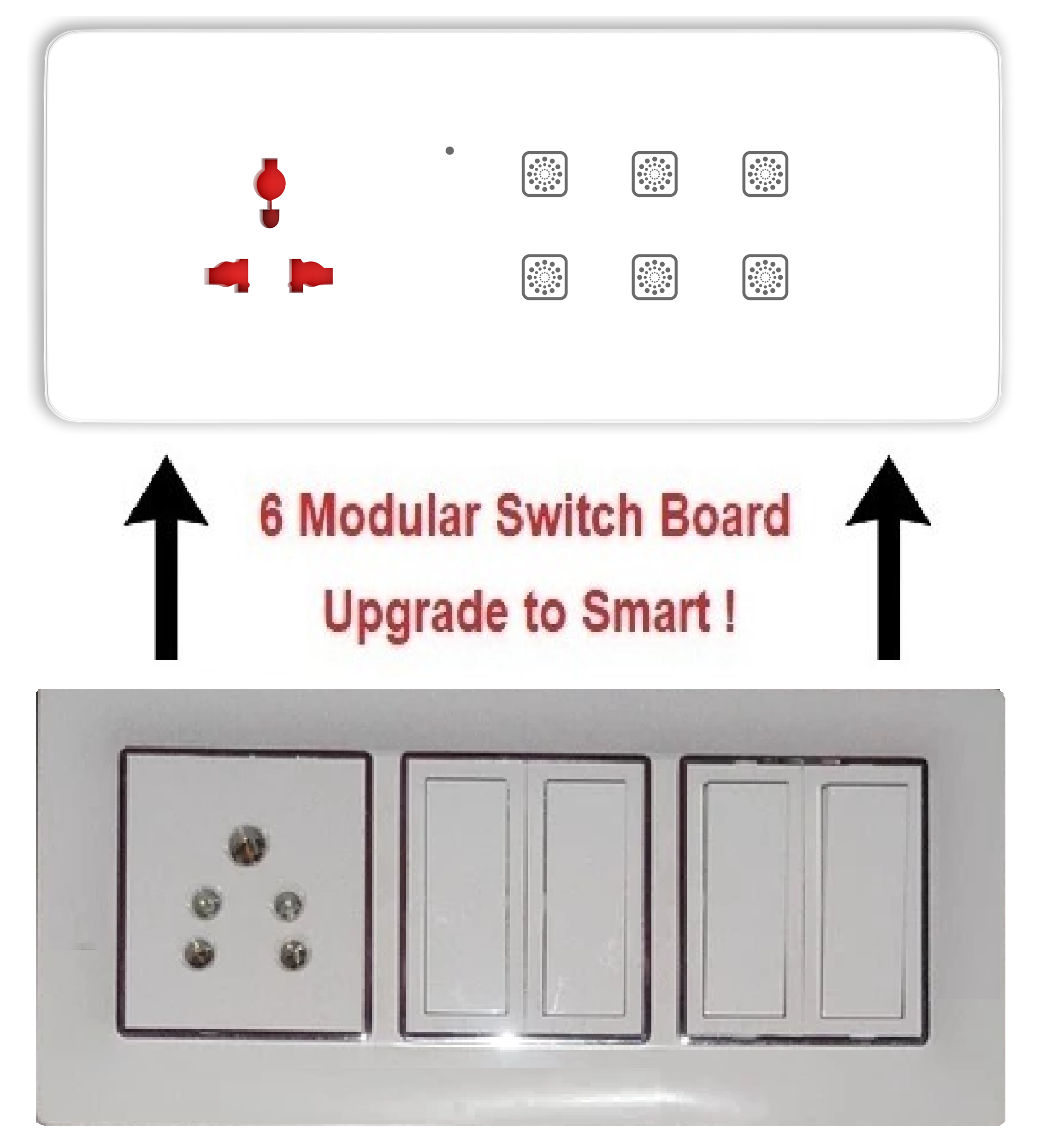 6 Modular Switch Board

Upgrade to Smart !